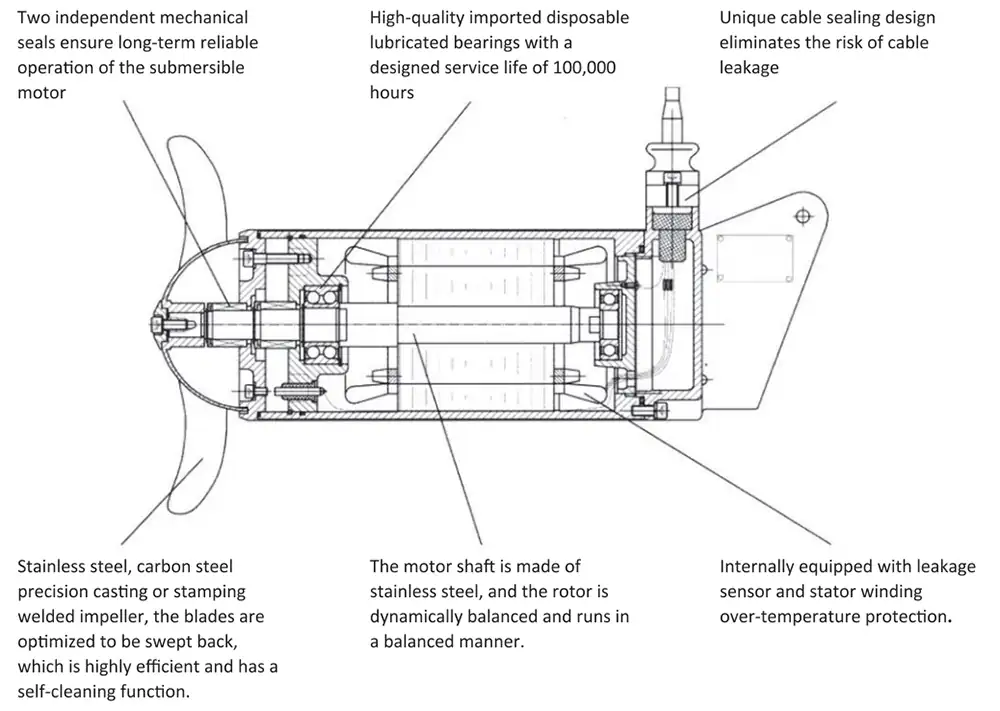 Two independent mechanical seals ensure long-term reliable operation of the submersible motor

High-quality imported disposable lubricated bearings with a designed service life of 100,000 hours

Unique cable sealing design eliminates the risk of cable leakage

Stainless steel, carbon steel precision casting or stamping welded impeller, the blades are optimized to be swept back, which is highly efficient and has a self-cleaning function.

The motor shaft is made of stainless steel, and the rotor is dynamically balanced and runs in a balanced manner.

Internally equipped with leakage sensor and stator winding over-temperature protection.